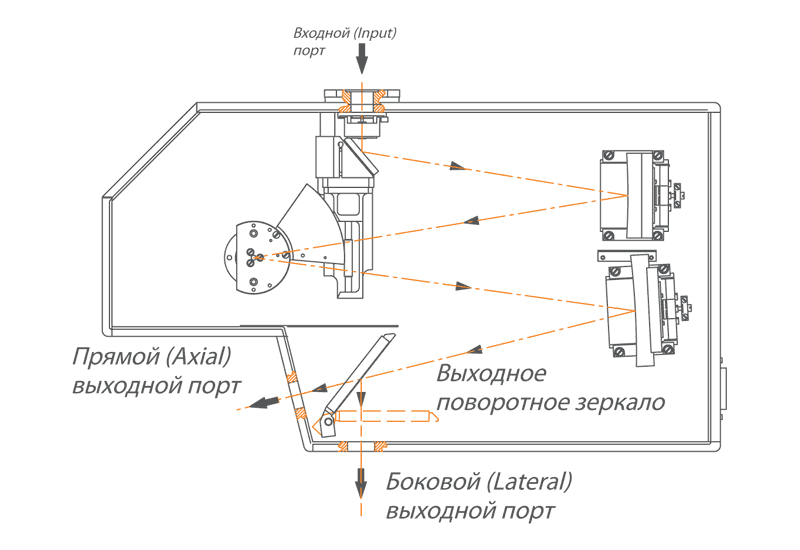 Входной (Input) порт

Прямой (Axial) выходной порт

Выходное поворотное зеркало

Боковой (Lateral) выходной порт